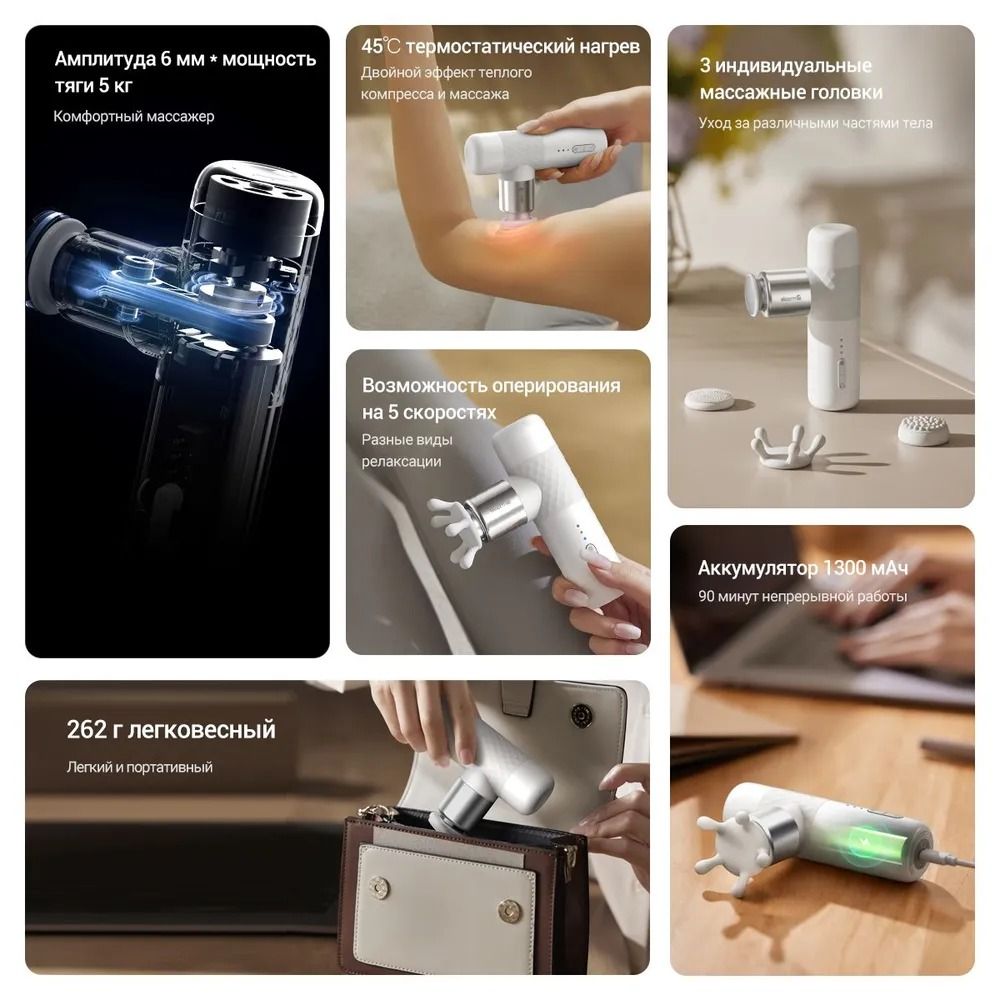 Амплитуда 6 мм * мощность тяги 5 кг

Комфортный массажер

45℃ термостатический нагрев

Двойной эффект теплого компресса и массажа

3 индивидуальные массажные головки

Уход за различными частями тела

Возможность оперирования на 5 скоростях

Разные виды релаксации

Аккумулятор 1300 мАч

90 минут непрерывной работы

262 г легковесный

Легкий и портативный